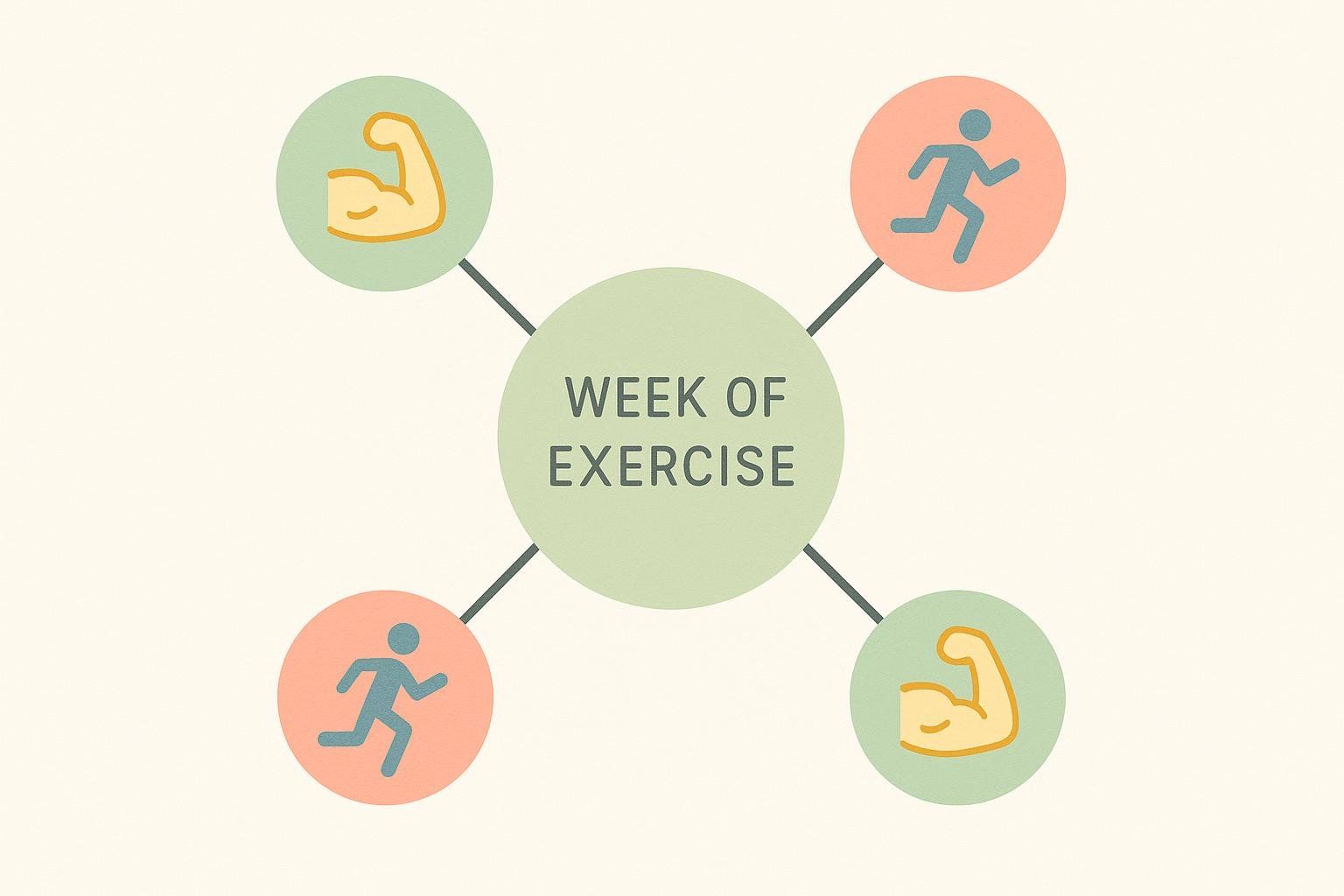 WEEK OF EXERCISE