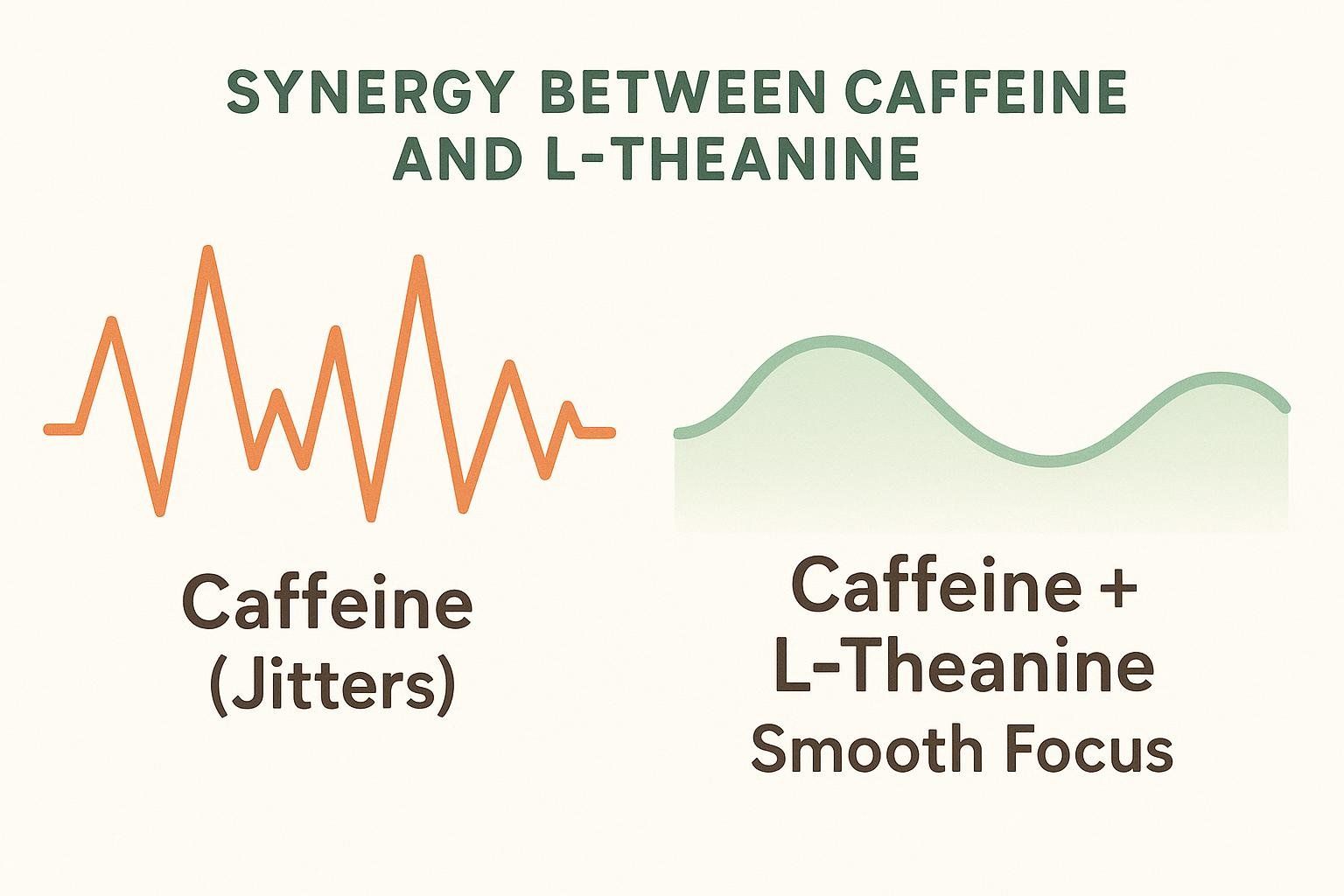 SYNERGY BETWEEN CAFFEINE AND L-THEANINE

Caffeine
(Jitters)

Caffeine +
L-Theanine
Smooth Focus