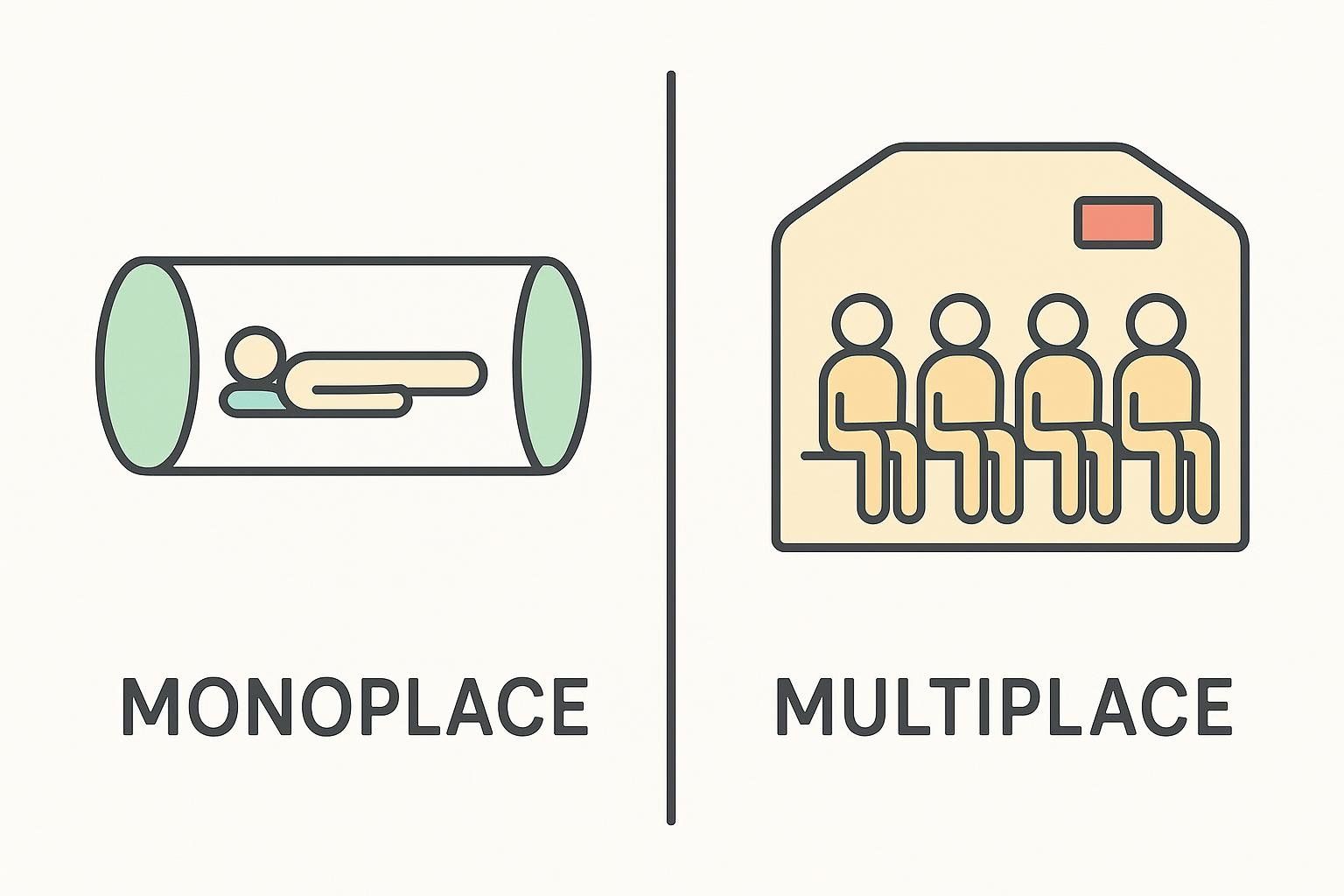 MONOPLACE

MULTIPLACE