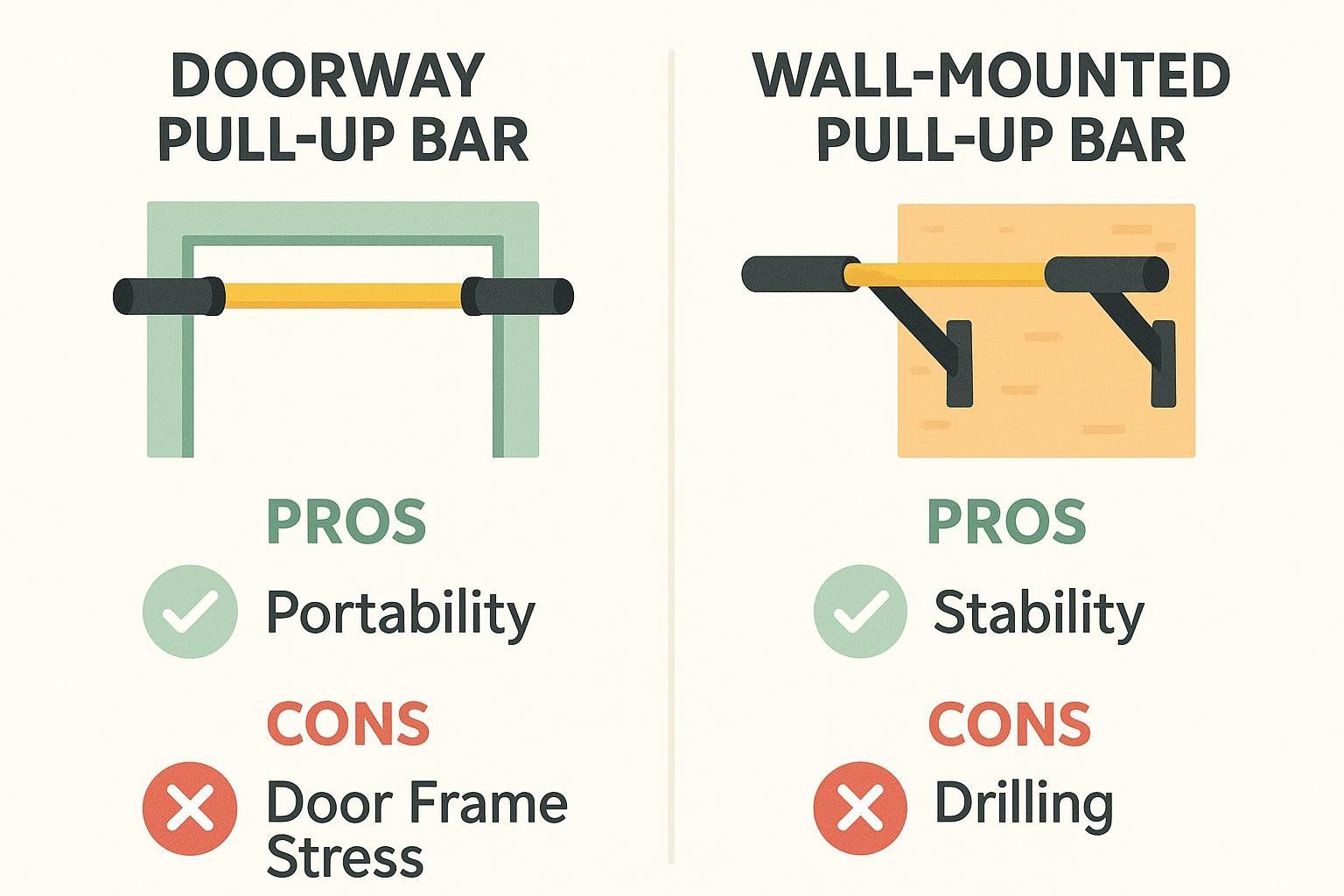 DOORWAY PULL-UP BAR

PROS

Portability

CONS

Door Frame Stress

WALL-MOUNTED PULL-UP BAR

PROS

Stability

CONS

Drilling