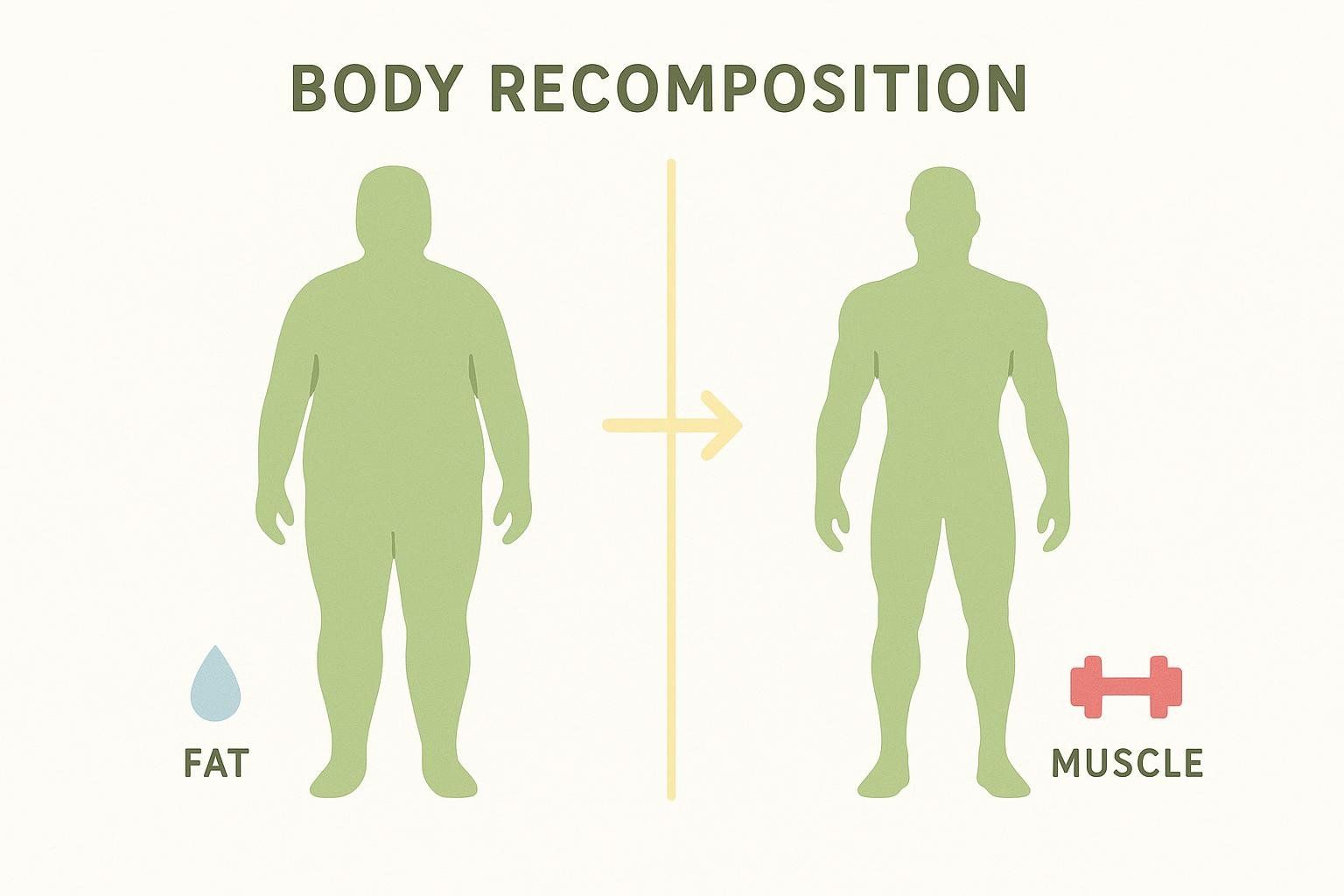 BODY RECOMPOSITION

FAT

MUSCLE