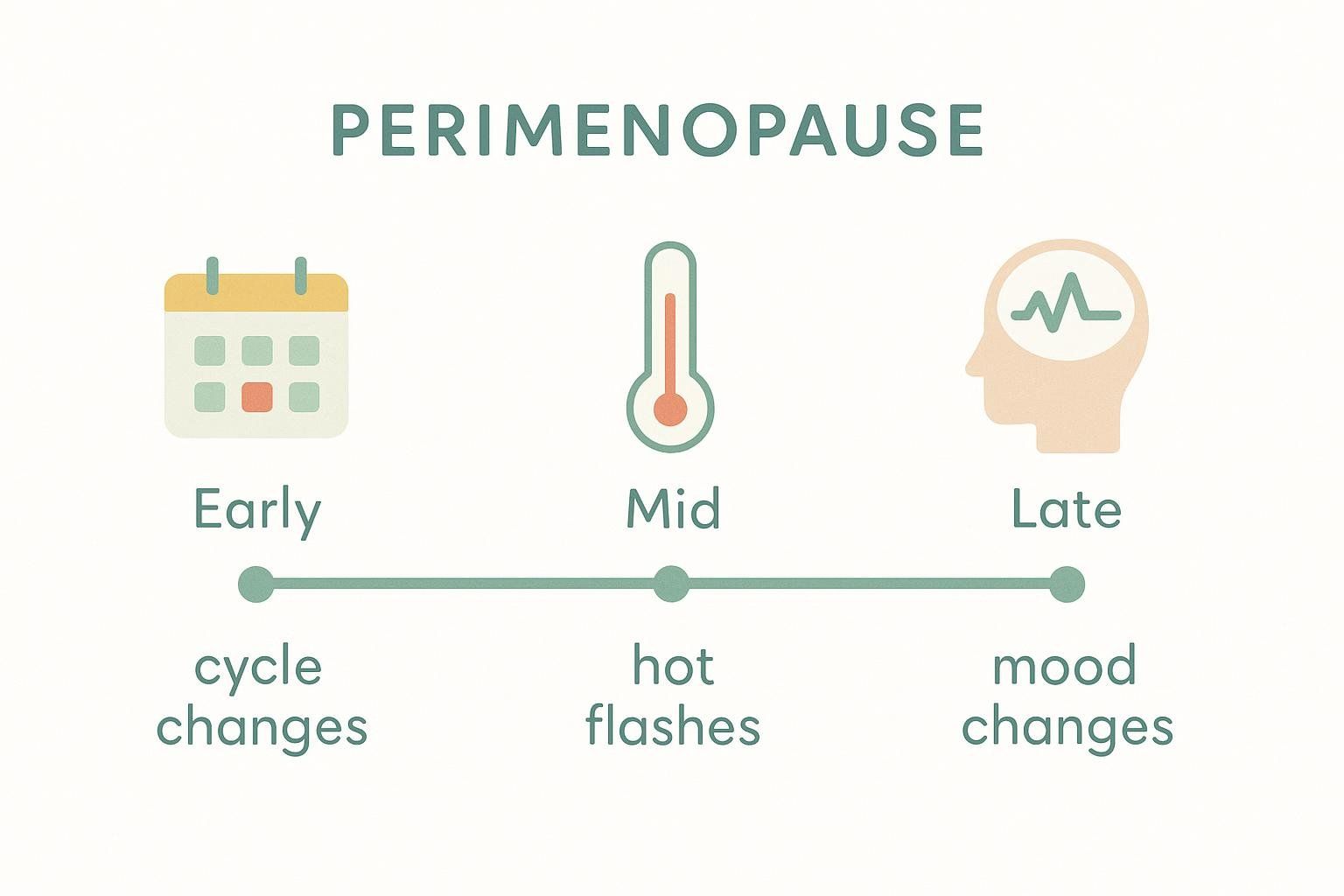 PERIMENOPAUSE

Early

Mid

Late

cycle changes

hot flashes

mood changes