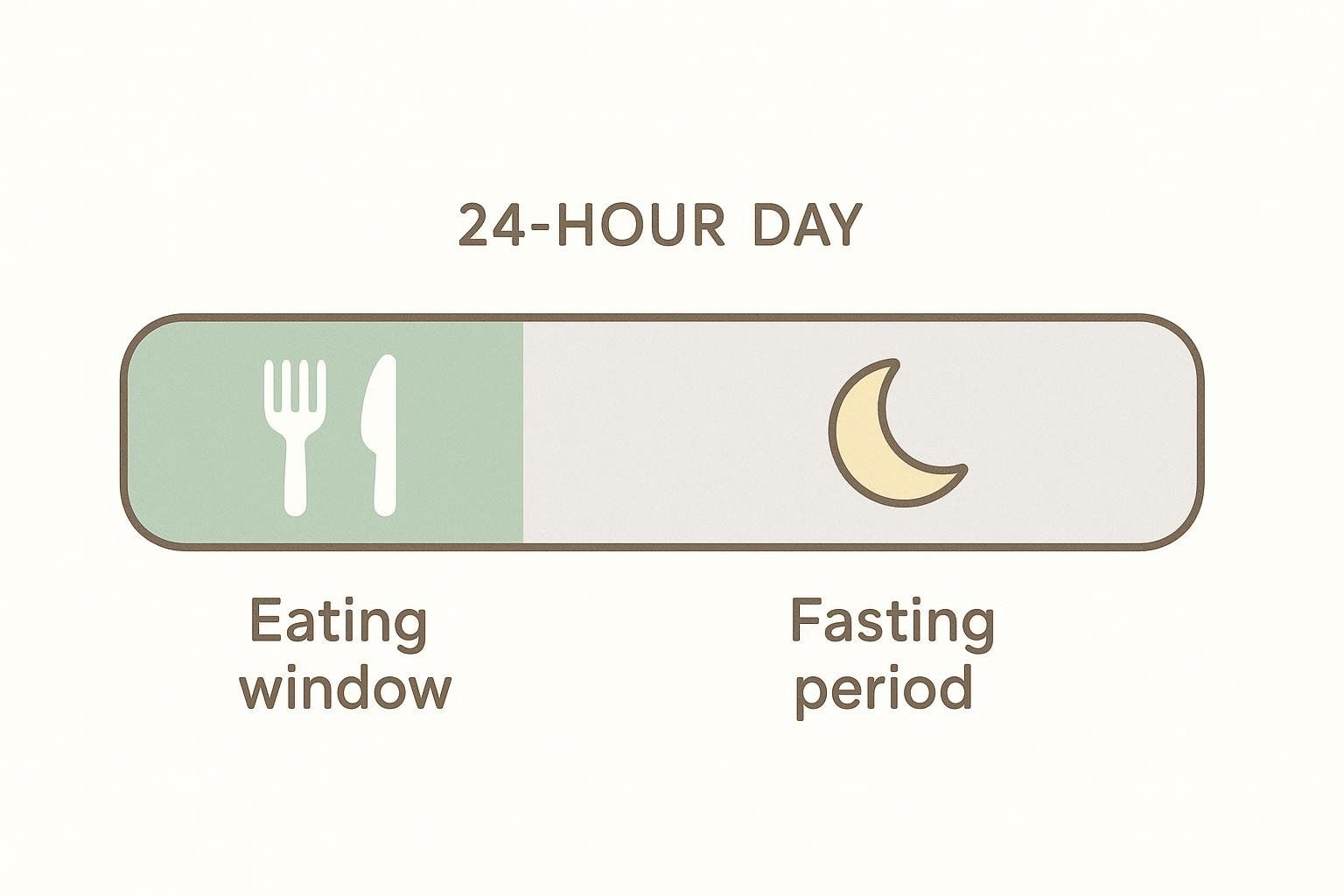 24-HOUR DAY

Eating window

Fasting period