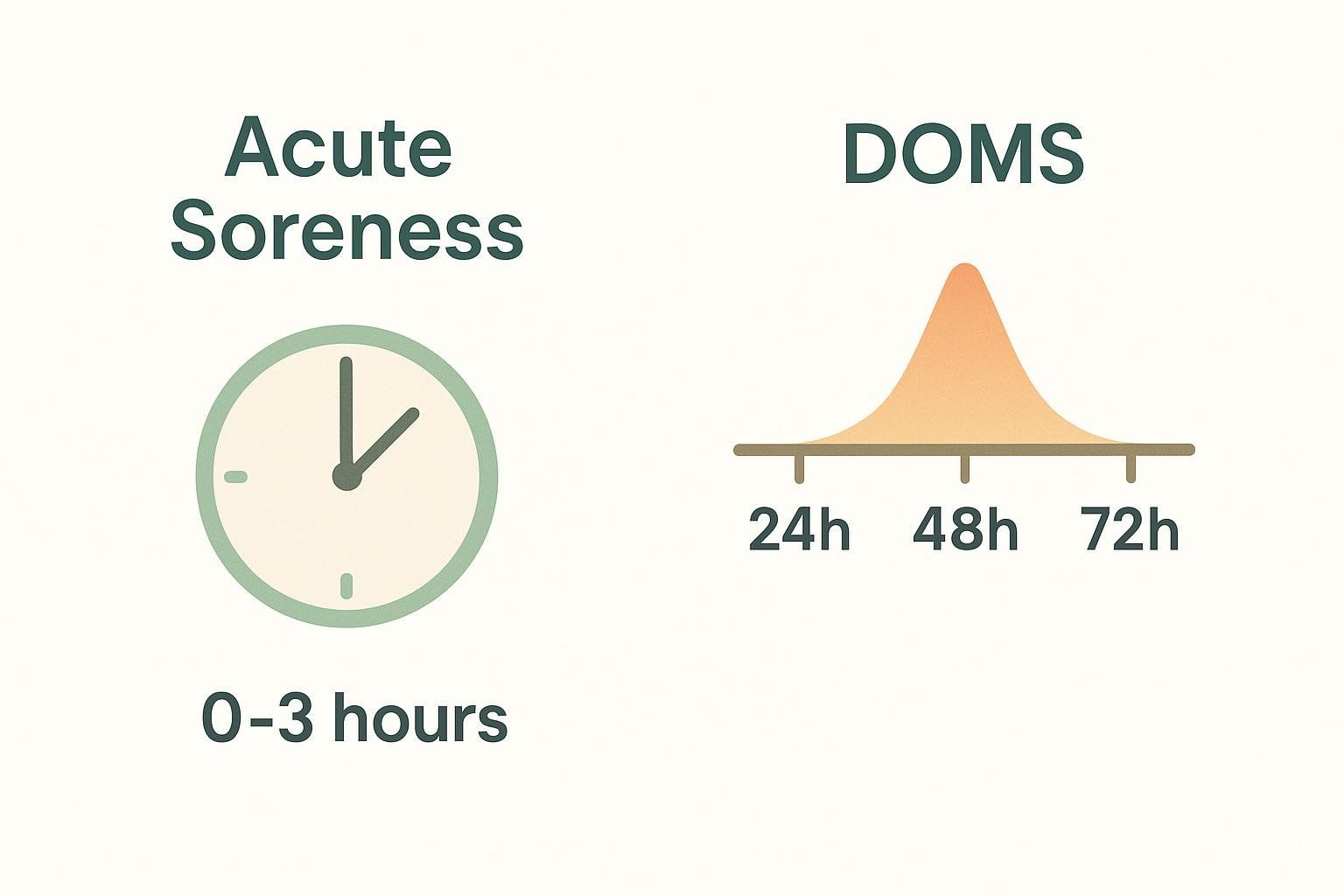 Acute Soreness

0-3 hours

DOMS

24h 48h 72h